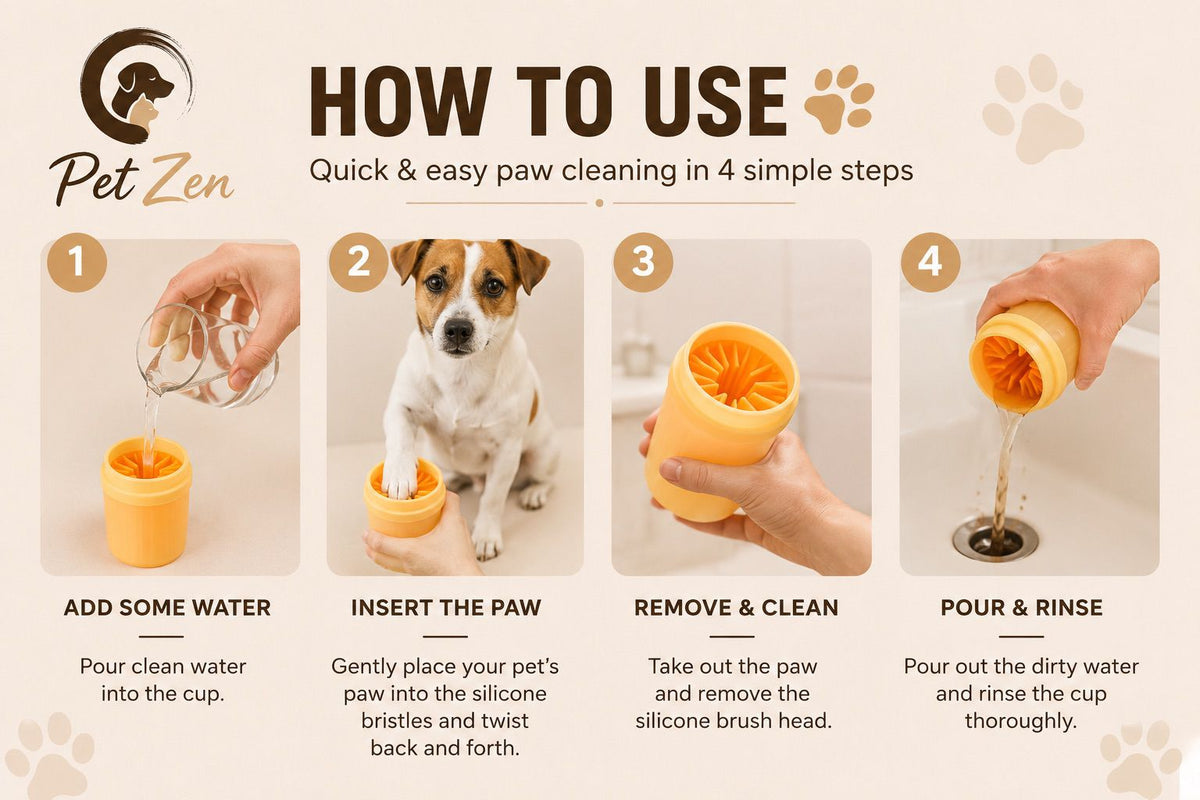 Pet Zen

HOW TO USE

Quick & easy paw cleaning in 4 simple steps

1

ADD SOME WATER

Pour clean water into the cup.

2

INSERT THE PAW

Gently place your pet's paw into the silicone bristles and twist back and forth.

3

REMOVE & CLEAN

Take out the paw and remove the silicone brush head.

4

POUR & RINSE

Pour out the dirty water and rinse the cup thoroughly.