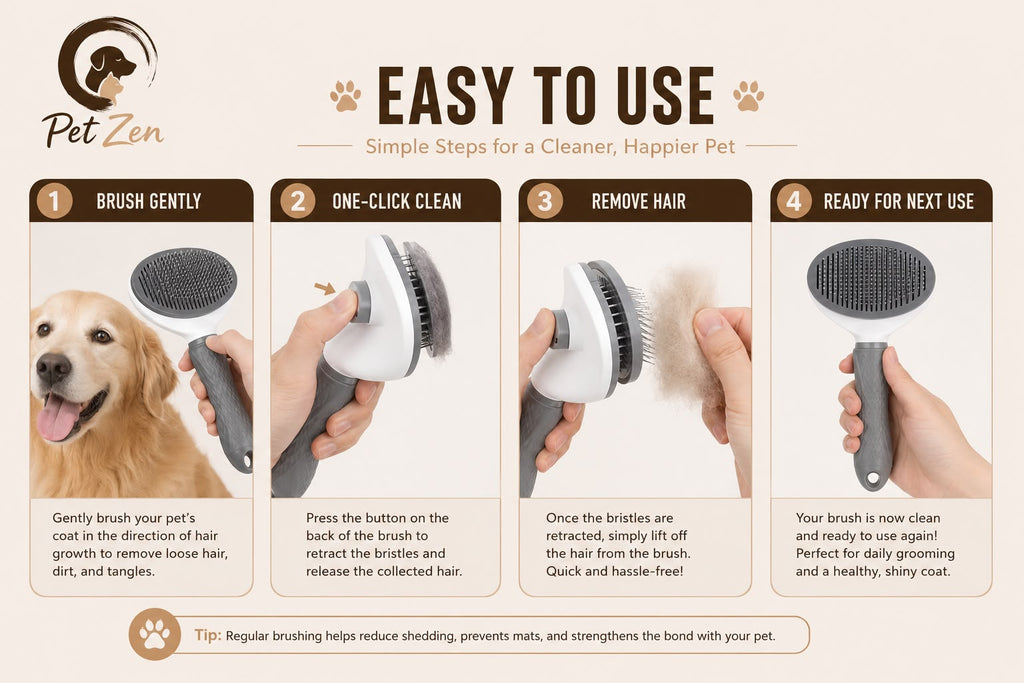 Pet Zen

EASY TO USE

Simple Steps for a Cleaner, Happier Pet

1 BRUSH GENTLY

Gently brush your pet's coat in the direction of hair growth to remove loose hair, dirt, and tangles.

2 ONE-CLICK CLEAN

Press the button on the back of the brush to retract the bristles and release the collected hair.

3 REMOVE HAIR

Once the bristles are retracted, simply lift off the hair from the brush. Quick and hassle-free!

4 READY FOR NEXT USE

Your brush is now clean and ready to use again! Perfect for daily grooming and a healthy, shiny coat.

Tip: Regular brushing helps reduce shedding, prevents mats, and strengthens the bond with your pet.